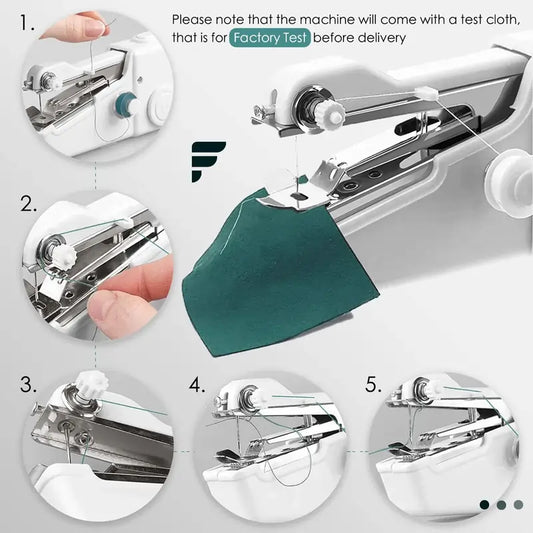 1.

Please note that the machine will come with a test cloth, that is for Factory Test before delivery

2.

3.

4.

5.